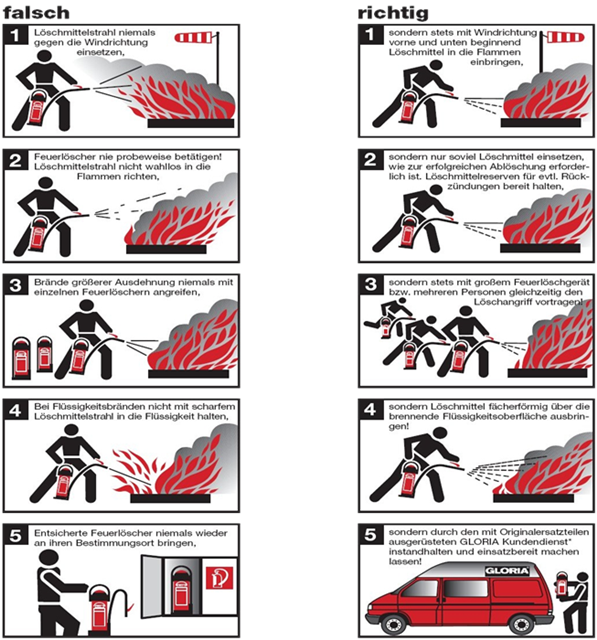 falsch

1 Löschmittelstrahl niemals gegen die Windrichtung einsetzen,

2 Feuerlöscher nie probeweise betätigen! Löschmittelstrahl nicht wahllos in die Flammen richten,

3 Brände größerer Ausdehnung niemals mit einzelnen Feuerlöschern angreifen,

4 Bei Flüssigkeitsbränden nicht mit scharfem Löschmittelstrahl in die Flüssigkeit halten,

5 Entsicherte Feuerlöscher niemals wieder an ihren Bestimmungsort bringen,

richtig

1 sondern stets mit Windrichtung vorne und unten beginnend Löschmittel in die Flammen einbringen,

2 sondern nur soviel Löschmittel einsetzen, wie zur erfolgreichen Ablöschung erforderlich ist. Löschmittelreserven für evtl. Rückzündungen bereit halten,

3 sondern stets mit großem Feuerlöschgerät bzw. mehreren Personen gleichzeitig den Löschangriff vortragen!

4 sondern Löschmittel fächerförmig über die brennende Flüssigkeitsoberfläche ausbringen!

5 sondern durch den mit Originalersatzteilen ausgerüsteten GLORIA Kundendienst* instandhalten und einsatzbereit machen lassen!

GLORIA